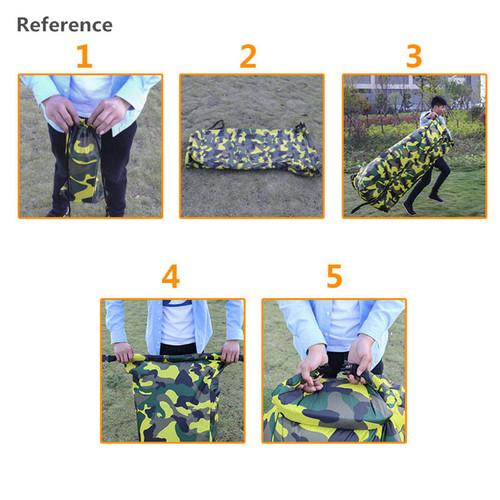 Reference

1

2

3

4

5