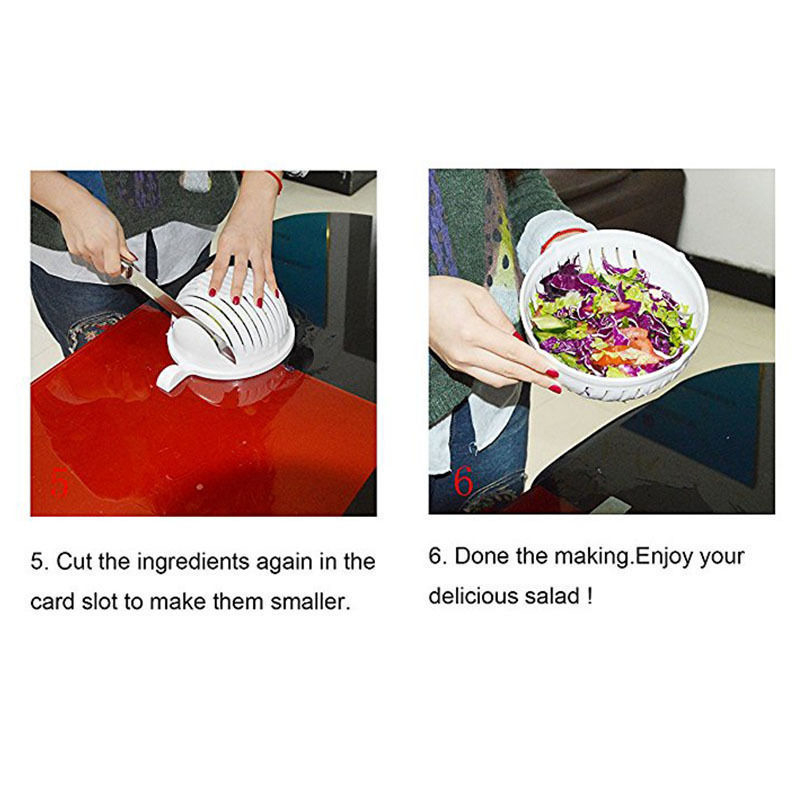 5

5. Cut the ingredients again in the card slot to make them smaller.

6

6. Done the making.Enjoy your delicious salad !