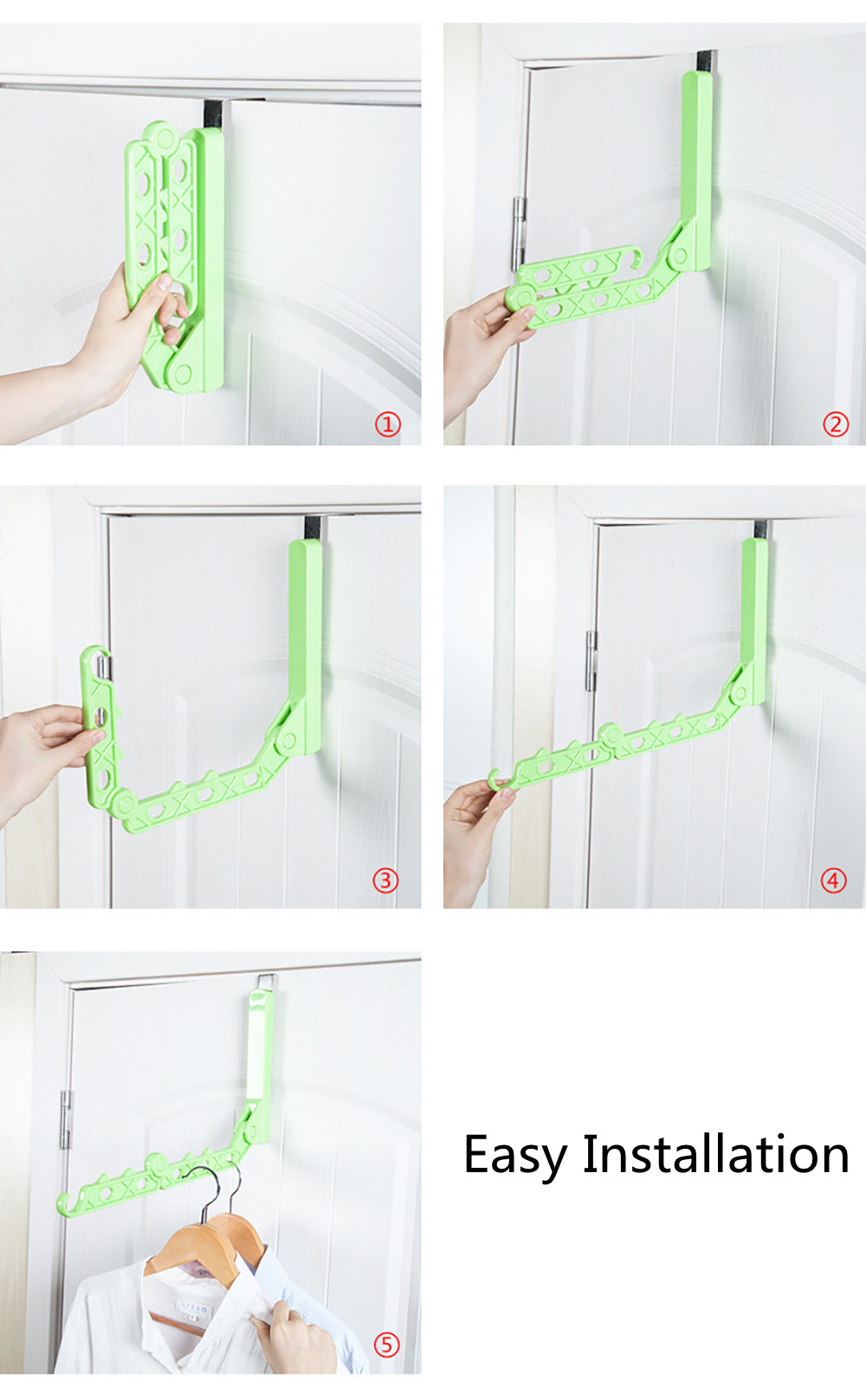 ①

②

③

④

⑤

Easy Installation