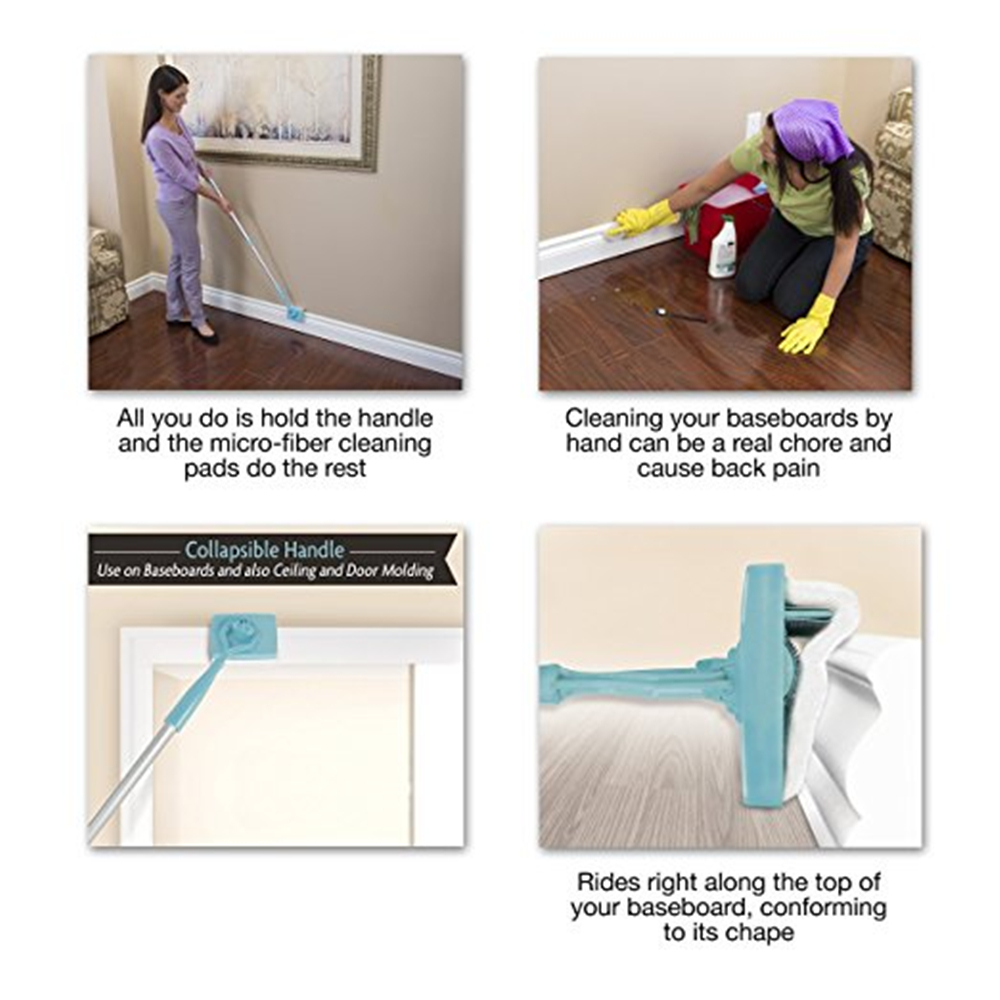 All you do is hold the handle and the micro-fiber cleaning pads do the rest

Cleaning your baseboards by hand can be a real chore and cause back pain

Collapsible Handle
Use on Baseboards and also Ceiling and Door Molding

Rides right along the top of your baseboard, conforming to its chape