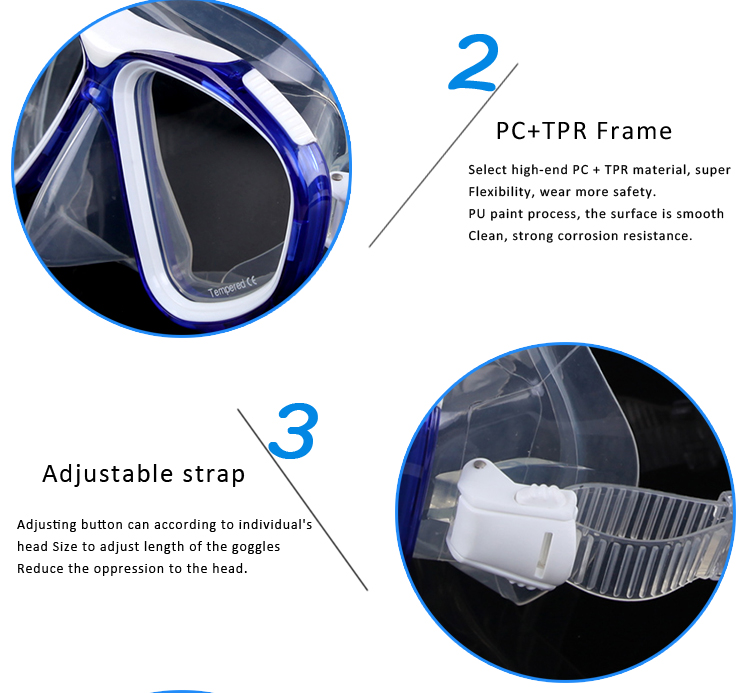 Tempered CE

2

PC+TPR Frame

Select high-end PC + TPR material, super Flexibility, wear more safety.
PU paint process, the surface is smooth Clean, strong corrosion resistance.

3

Adjustable strap

Adjusting button can according to individual's head Size to adjust length of the goggles Reduce the oppression to the head.