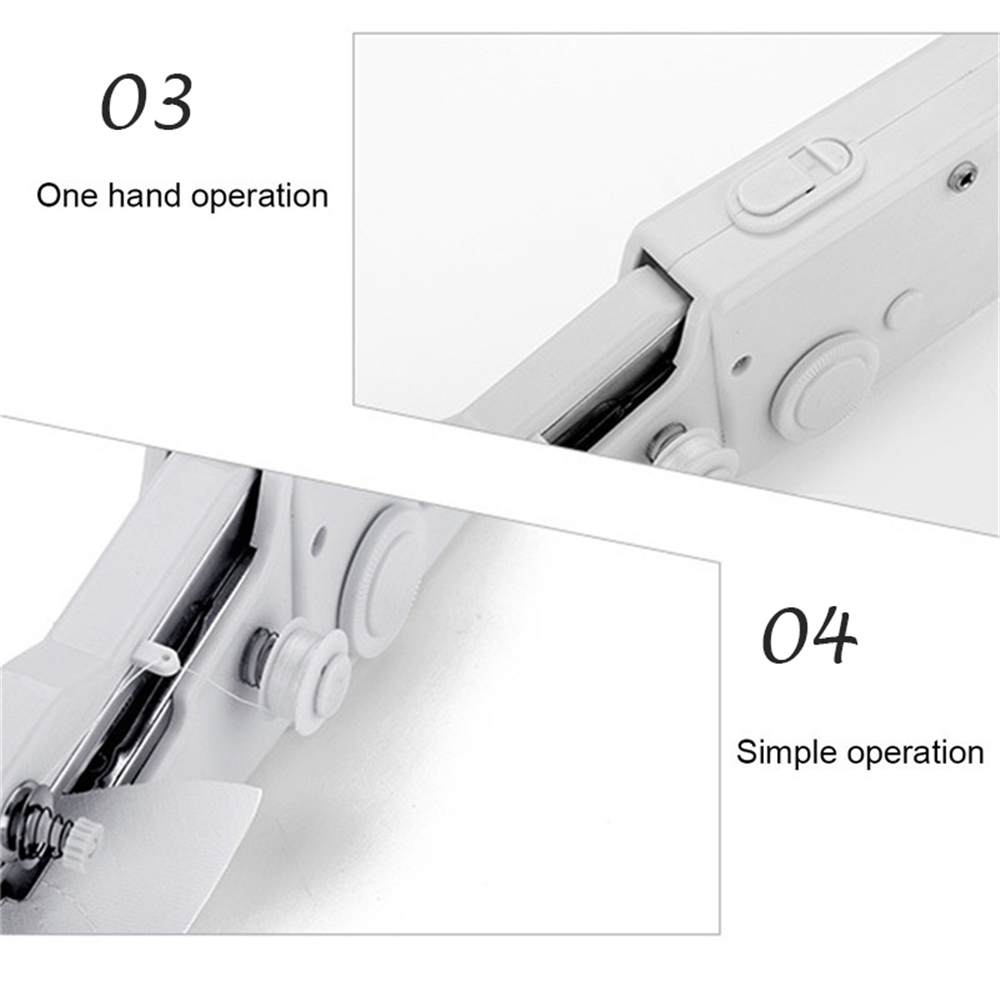 03

One hand operation

04

Simple operation