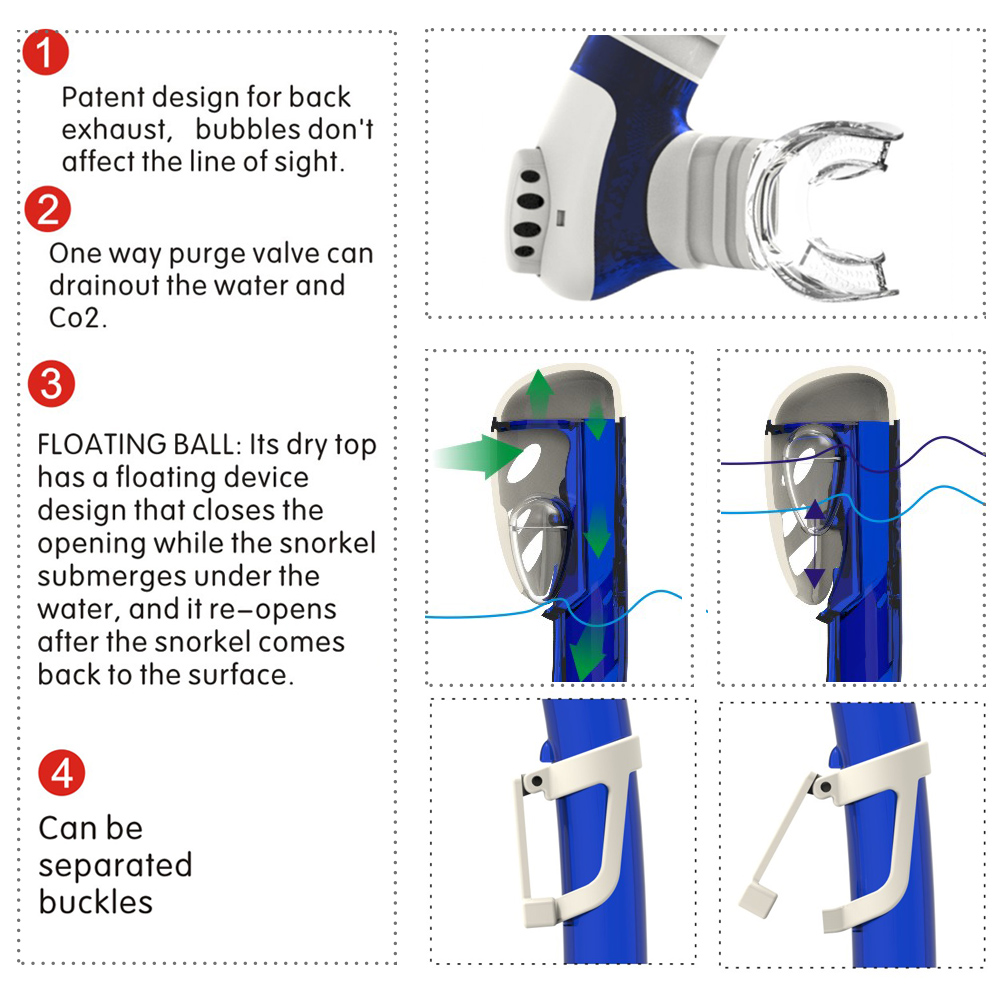 1
Patent design for back exhaust,  bubbles don't affect the line of sight.

2
One way purge valve can drainout the water and Co2.

3
FLOATING BALL: Its dry top has a floating device design that closes the opening while the snorkel submerges under the water, and it re-opens after the snorkel comes back to the surface.

4
Can be separated buckles