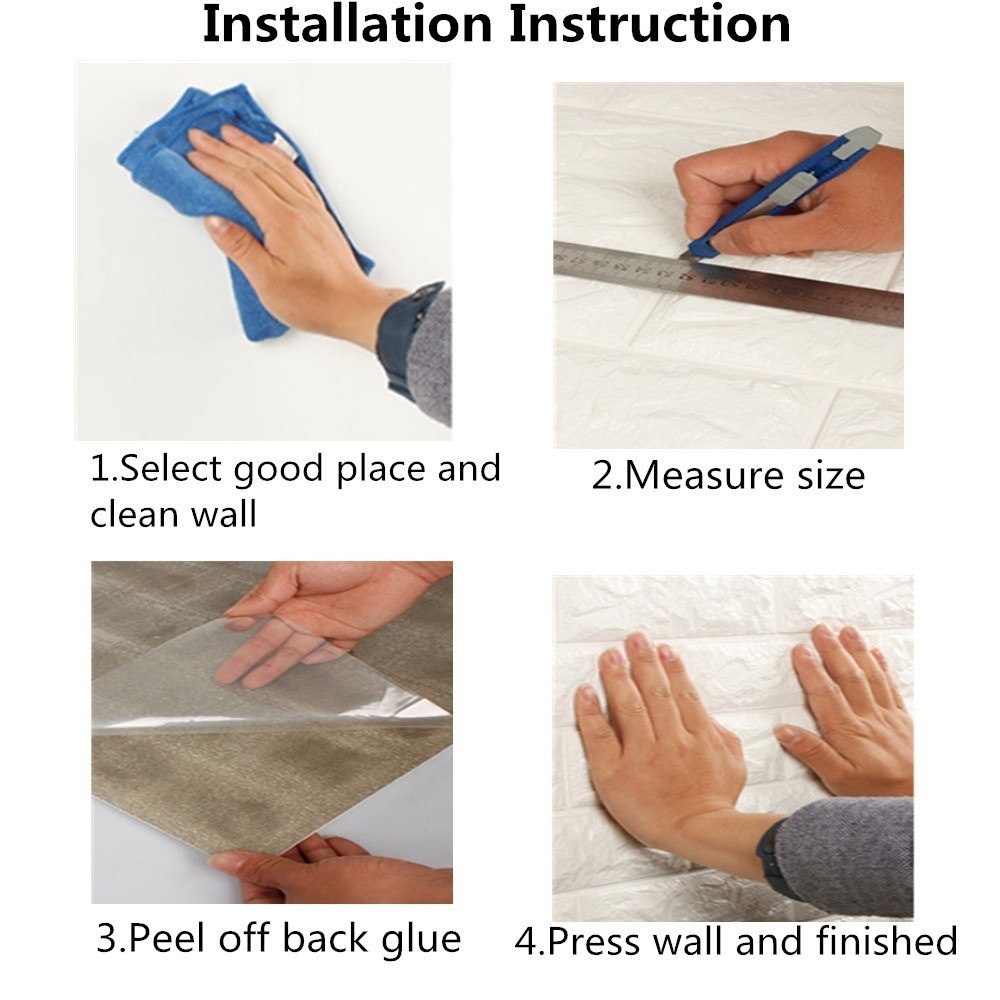 Installation Instruction

1.Select good place and clean wall

2.Measure size

3.Peel off back glue

4.Press wall and finished