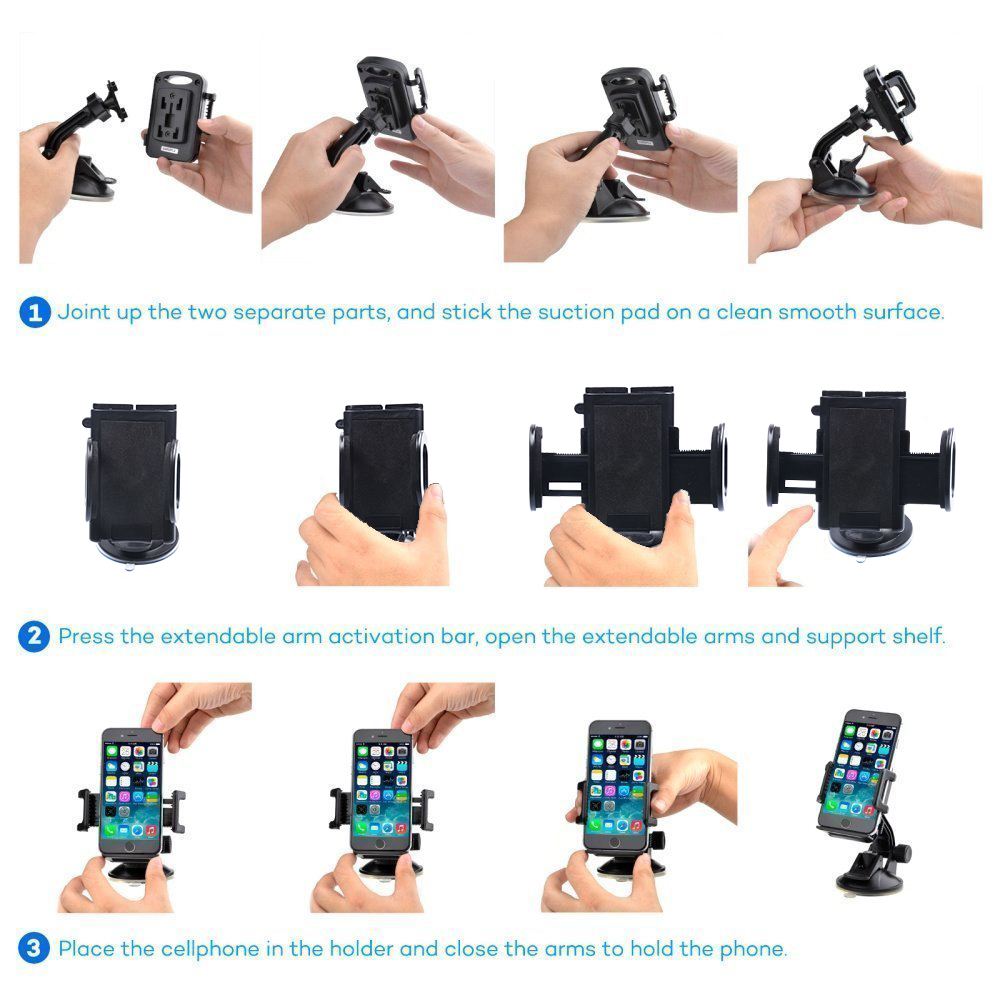 1 Joint up the two separate parts, and stick the suction pad on a clean smooth surface.

2 Press the extendable arm activation bar, open the extendable arms and support shelf.

3 Place the cellphone in the holder and close the arms to hold the phone.