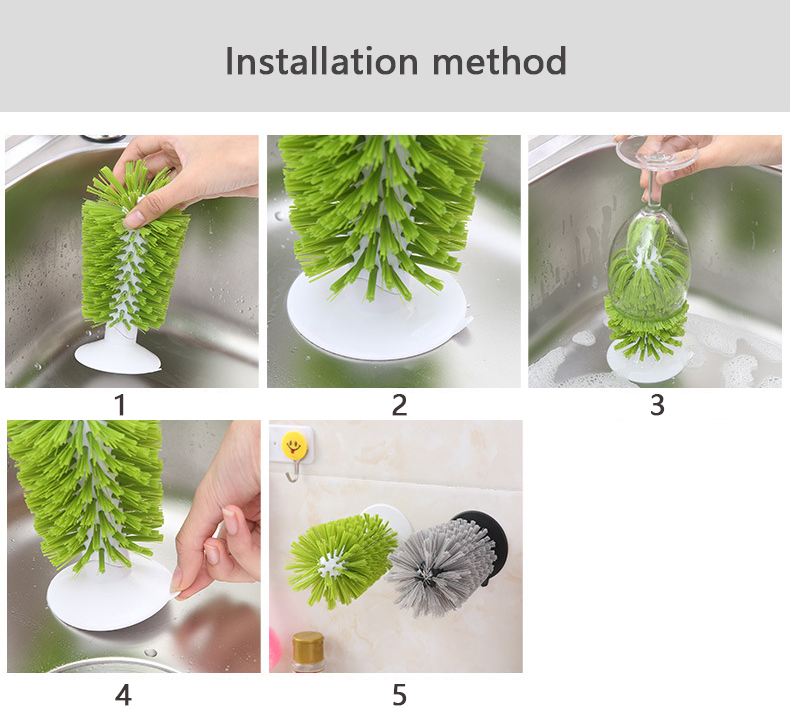 Installation method

1

2

3

4

5